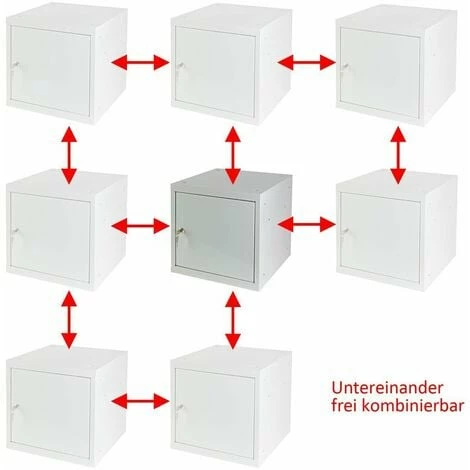 Untereinander frei kombinierbar